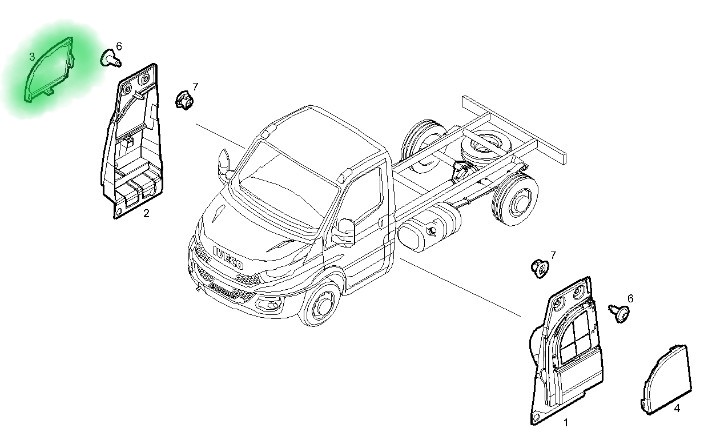 3
6
7
2
IVECO
7
6
1
4